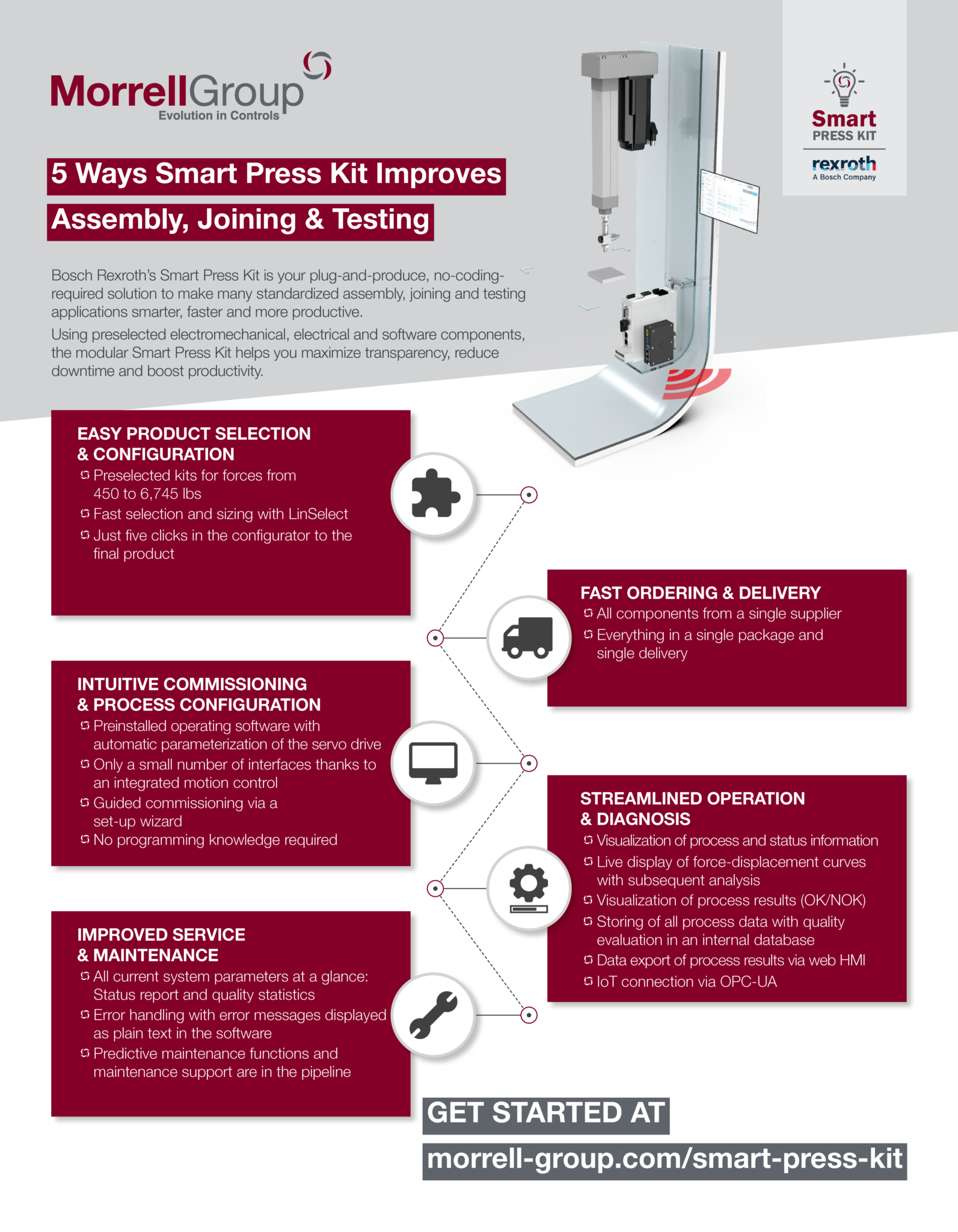 MorrellGroup
Evolution in Controls

Smart
PRESS KIT
rexroth
A Bosch Company

5 Ways Smart Press Kit Improves Assembly, Joining & Testing

Bosch Rexroth's Smart Press Kit is your plug-and-produce, no-coding-required solution to make many standardized assembly, joining and testing applications smarter, faster and more productive.

Using preselected electromechanical, electrical and software components, the modular Smart Press Kit helps you maximize transparency, reduce downtime and boost productivity.

EASY PRODUCT SELECTION & CONFIGURATION
Preselected kits for forces from 450 to 6,745 lbs
Fast selection and sizing with LinSelect
Just five clicks in the configurator to the final product

FAST ORDERING & DELIVERY
All components from a single supplier
Everything in a single package and single delivery

INTUITIVE COMMISSIONING & PROCESS CONFIGURATION
Preinstalled operating software with automatic parameterization of the servo drive
Only a small number of interfaces thanks to an integrated motion control
Guided commissioning via a set-up wizard
No programming knowledge required

STREAMLINED OPERATION & DIAGNOSIS
Visualization of process and status information
Live display of force-displacement curves with subsequent analysis
Visualization of process results (OK/NOK)
Storing of all process data with quality evaluation in an internal database
Data export of process results via web HMI
IoT connection via OPC-UA

IMPROVED SERVICE & MAINTENANCE
All current system parameters at a glance: Status report and quality statistics
Error handling with error messages displayed as plain text in the software
Predictive maintenance functions and maintenance support are in the pipeline

GET STARTED AT
morrell-group.com/smart-press-kit